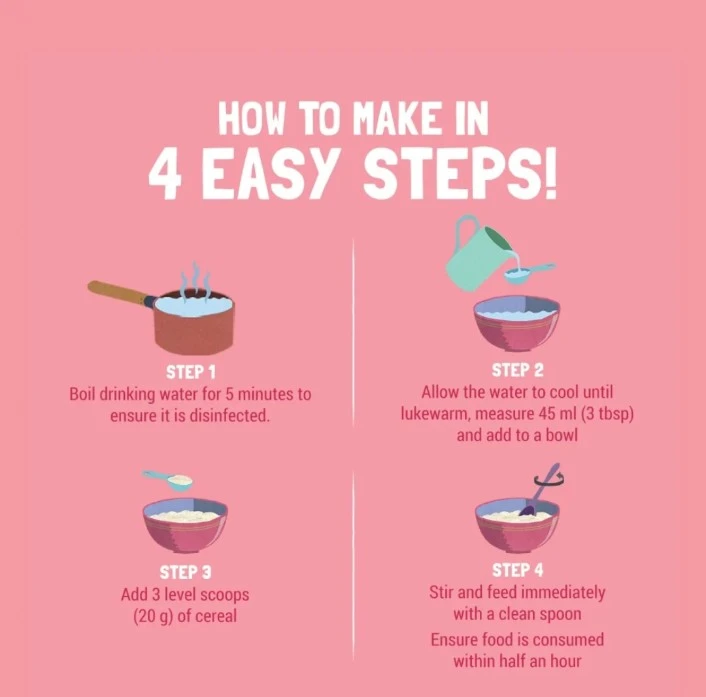 HOW TO MAKE IN
4 EASY STEPS!

STEP 1
Boil drinking water for 5 minutes to ensure it is disinfected.

STEP 2
Allow the water to cool until lukewarm, measure 45 ml (3 tbsp) and add to a bowl

STEP 3
Add 3 level scoops (20 g) of cereal

STEP 4
Stir and feed immediately with a clean spoon
Ensure food is consumed within half an hour