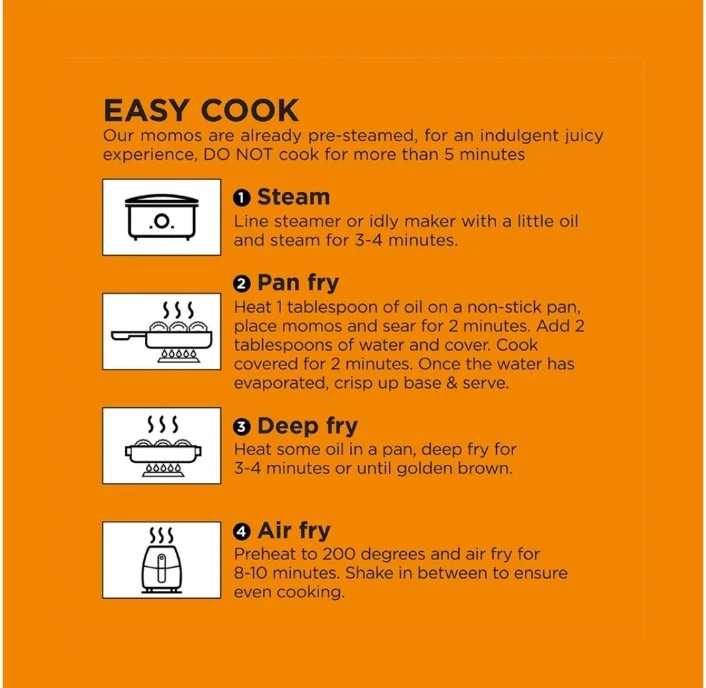 EASY COOK
Our momos are already pre-steamed, for an indulgent juicy experience, DO NOT cook for more than 5 minutes

1 Steam
Line steamer or idly maker with a little oil and steam for 3-4 minutes.

2 Pan fry
Heat 1 tablespoon of oil on a non-stick pan, place momos and sear for 2 minutes. Add 2 tablespoons of water and cover. Cook covered for 2 minutes. Once the water has evaporated, crisp up base & serve.

3 Deep fry
Heat some oil in a pan, deep fry for 3-4 minutes or until golden brown.

4 Air fry
Preheat to 200 degrees and air fry for 8-10 minutes. Shake in between to ensure even cooking.