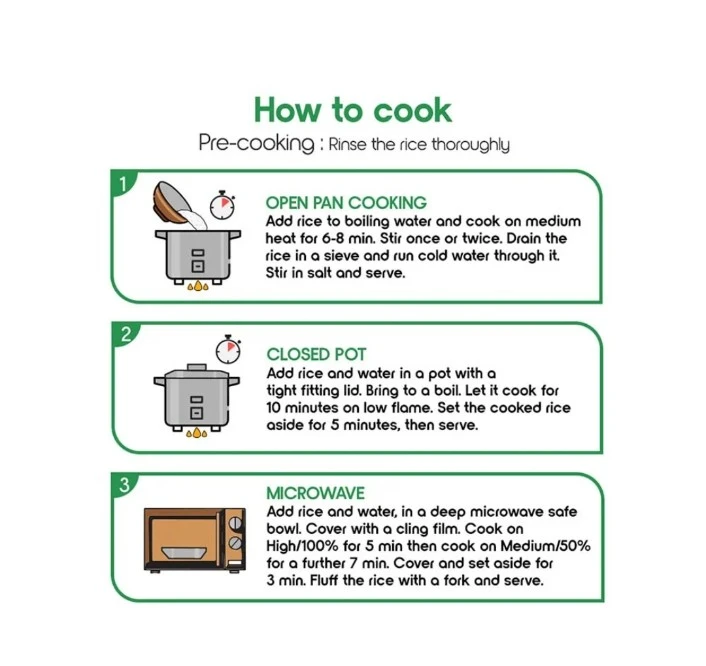 How to cook

Pre-cooking : Rinse the rice thoroughly

1

OPEN PAN COOKING

Add rice to boiling water and cook on medium heat for 6-8 min. Stir once or twice. Drain the rice in a sieve and run cold water through it. Stir in salt and serve.

2

CLOSED POT

Add rice and water in a pot with a tight fitting lid. Bring to a boil. Let it cook for 10 minutes on low flame. Set the cooked rice aside for 5 minutes, then serve.

3

MICROWAVE

Add rice and water, in a deep microwave safe bowl. Cover with a cling film. Cook on High/100% for 5 min then cook on Medium/50% for a further 7 min. Cover and set aside for 3 min. Fluff the rice with a fork and serve.